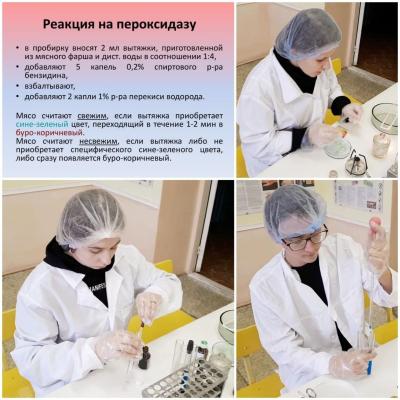 Реакция на пероксидазу

• в пробирку вносят 2 мл вытяжки, приготовленной из мясного фарша и дист. воды в соотношении 1:4,
• добавляют 5 капель 0,2% спиртового р-ра бензидина,
• взбалтывают,
• добавляют 2 капли 1% р-ра перекиси водорода.

Мясо считают свежим, если вытяжка приобретает сине-зеленый цвет, переходящий в течение 1-2 мин в буро-коричневый.
Мясо считают несвежим, если вытяжка либо не приобретает специфического сине-зеленого цвета, либо сразу появляется буро-коричневый.